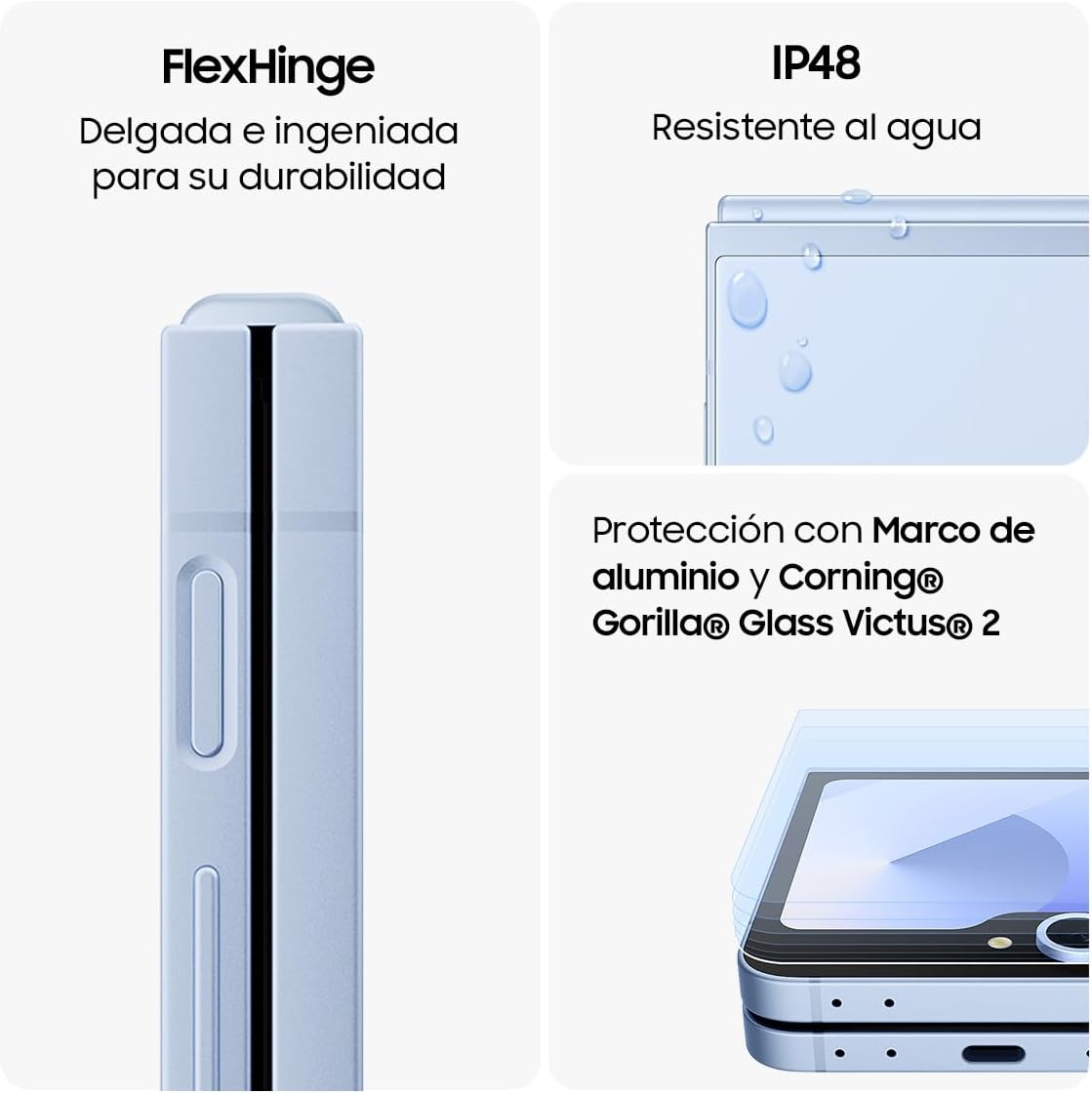 FlexHinge
Delgada e ingeniada para su durabilidad

IP48
Resistente al agua

Protección con Marco de aluminio y Corning® Gorilla® Glass Victus® 2